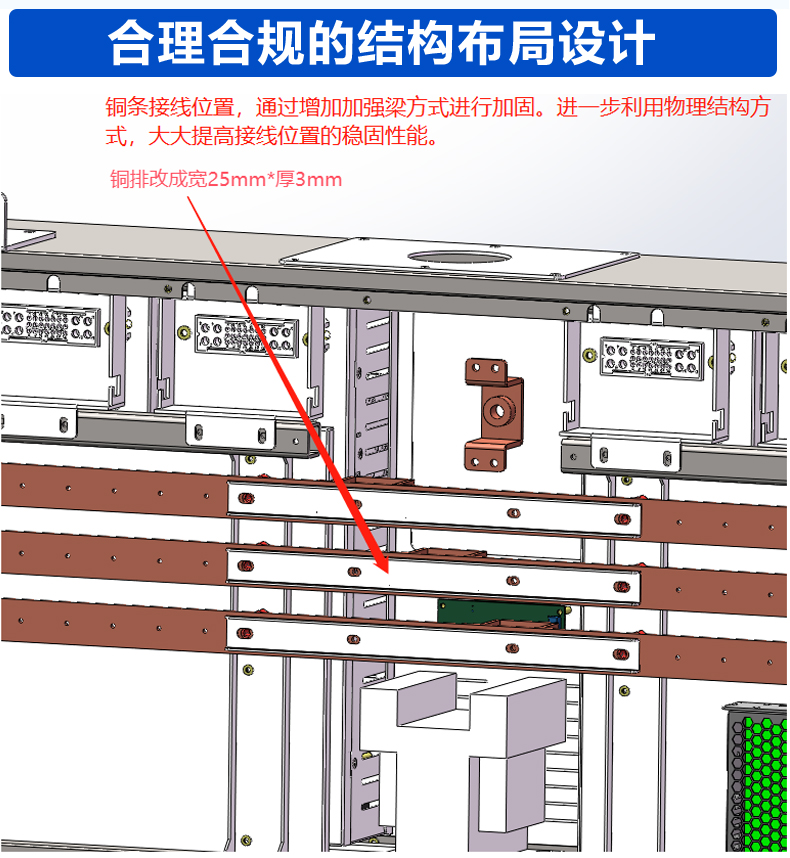 合理合规的结构布局设计

铜条接线位置，通过增加加强梁方式进行加固。进一步利用物理结构方式，大大提高接线位置的稳固性能。

铜排改成宽25mm*厚3mm